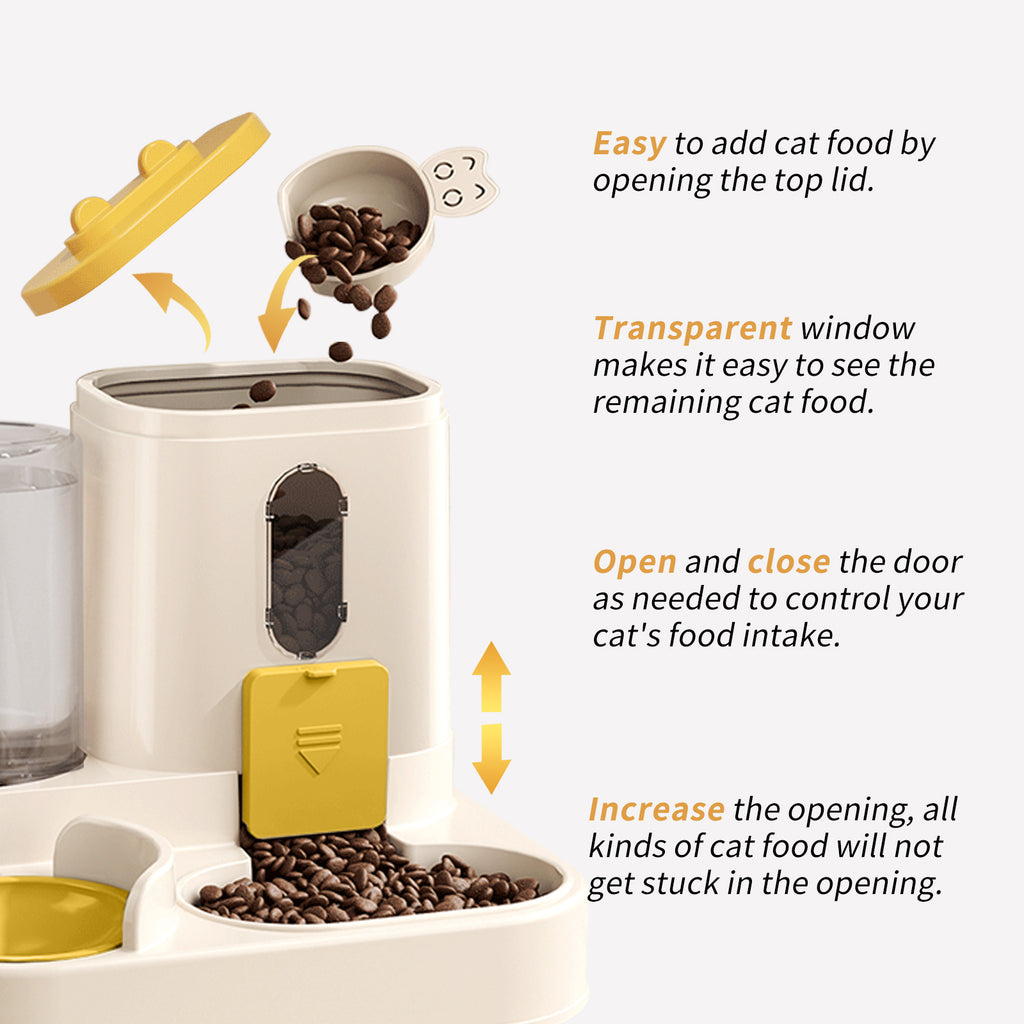 Easy to add cat food by opening the top lid.

Transparent window makes it easy to see the remaining cat food.

Open and close the door as needed to control your cat's food intake.

Increase the opening, all kinds of cat food will not get stuck in the opening.